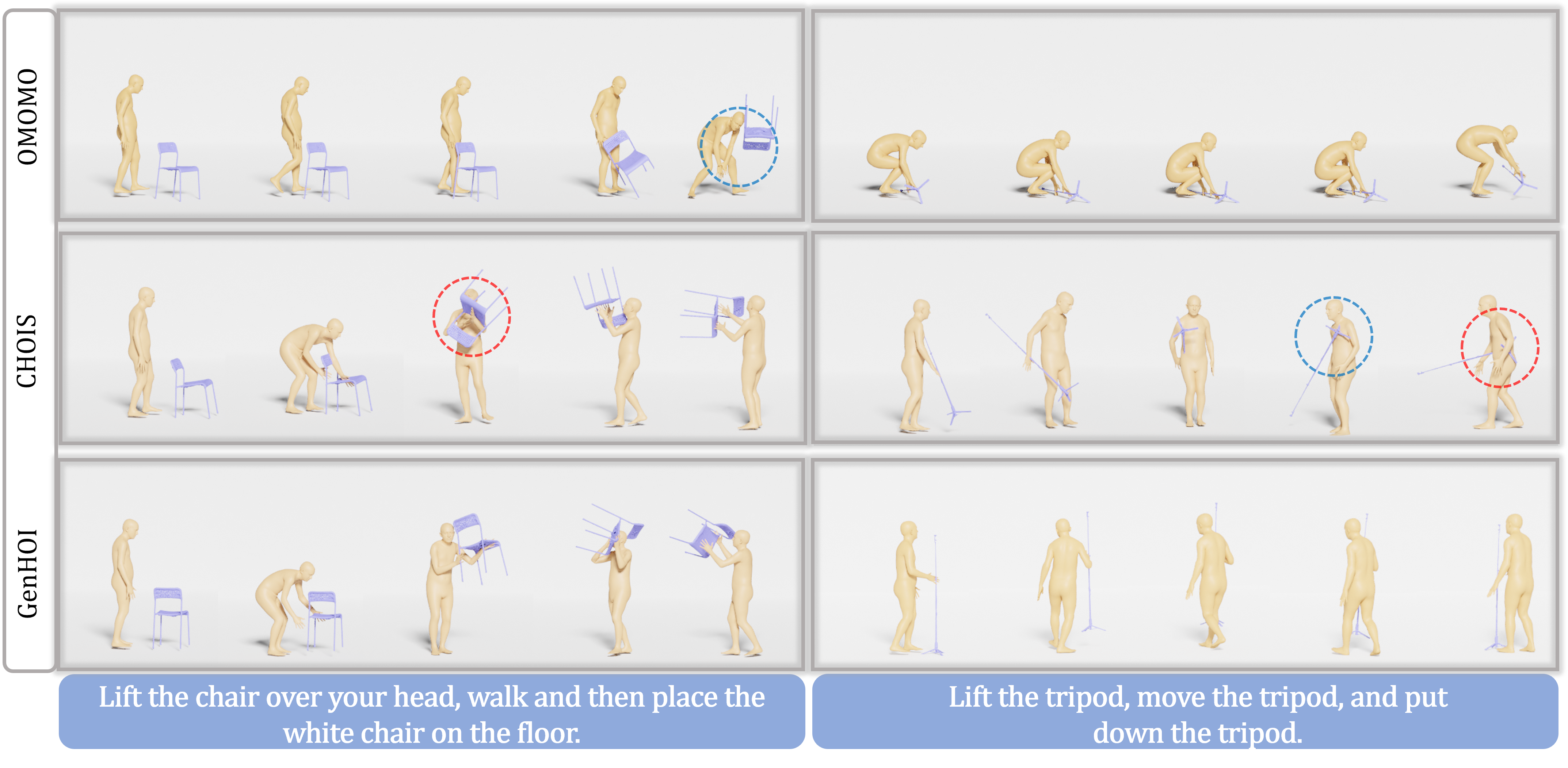 OMOMO

CHOIS

GenHOI

Lift the chair over your head, walk and then place the white chair on the floor.

Lift the tripod, move the tripod, and put down the tripod.